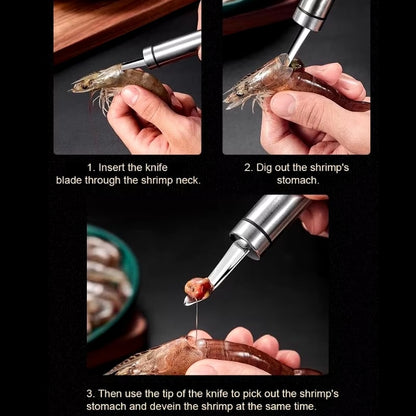 1. Insert the knife blade through the shrimp neck.

2. Dig out the shrimp's stomach.

3. Then use the tip of the knife to pick out the shrimp's stomach and devein the shrimp at the same time.