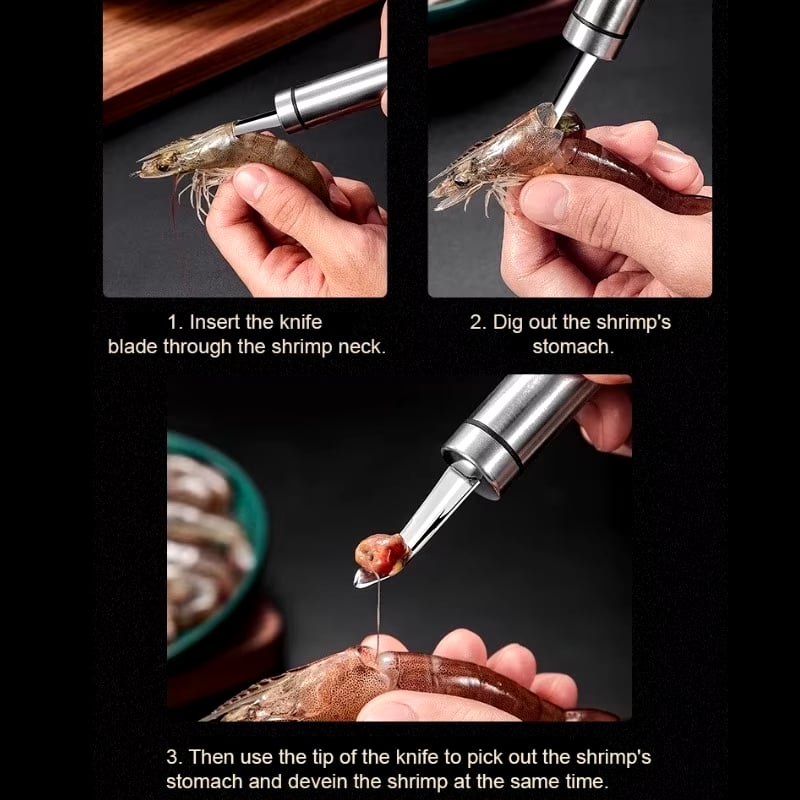 1. Insert the knife blade through the shrimp neck.

2. Dig out the shrimp's stomach.

3. Then use the tip of the knife to pick out the shrimp's stomach and devein the shrimp at the same time.