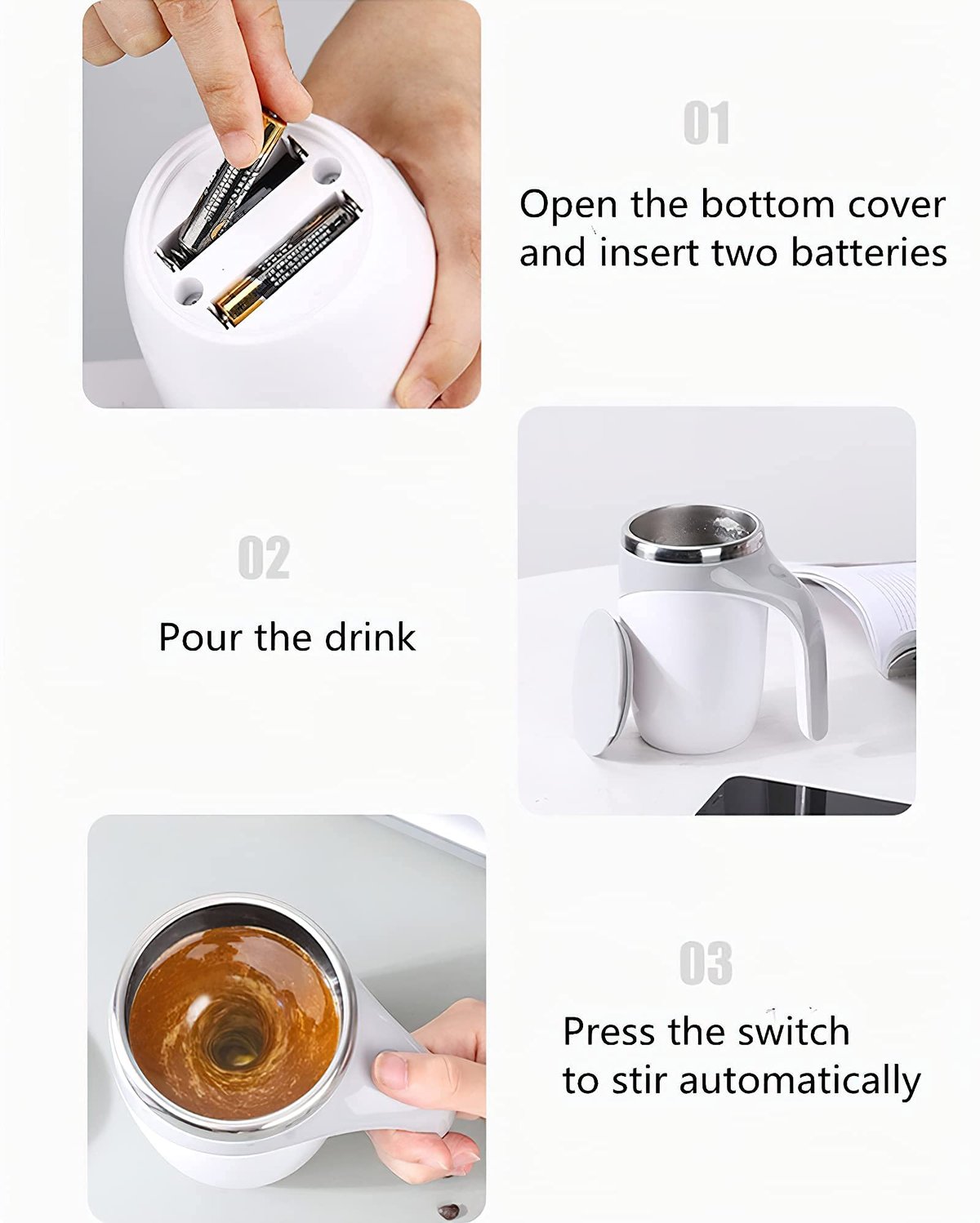 01

Open the bottom cover and insert two batteries

02

Pour the drink

03

Press the switch to stir automatically