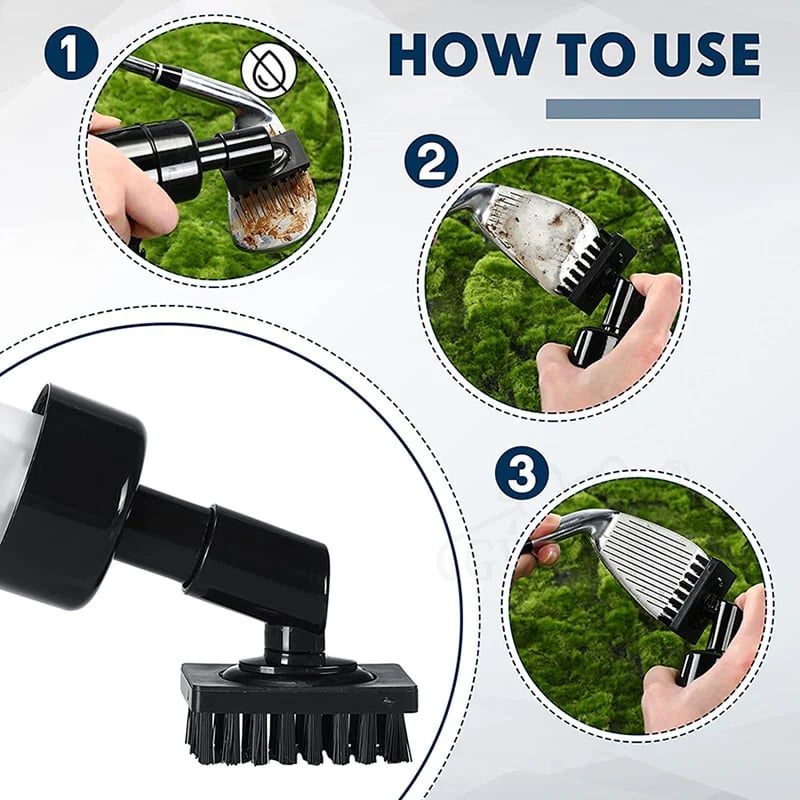 1

HOW TO USE

2

3