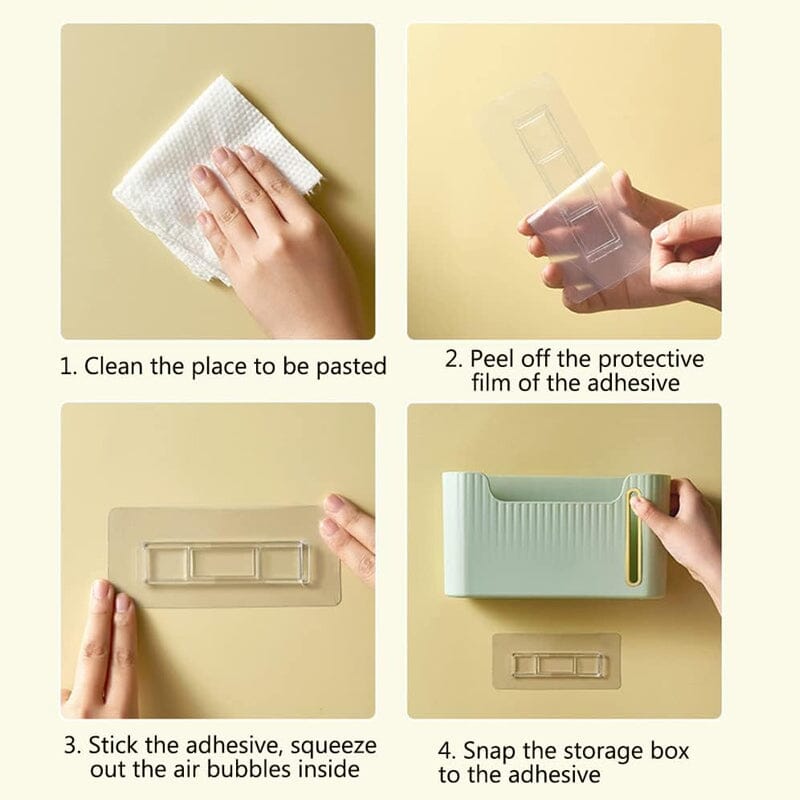 1. Clean the place to be pasted

2. Peel off the protective film of the adhesive

3. Stick the adhesive, squeeze out the air bubbles inside

4. Snap the storage box to the adhesive