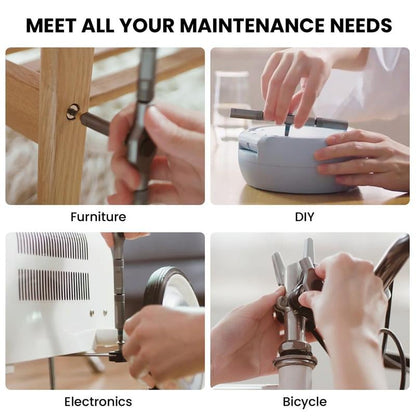 MEET ALL YOUR MAINTENANCE NEEDS

Furniture

DIY

Electronics

Bicycle