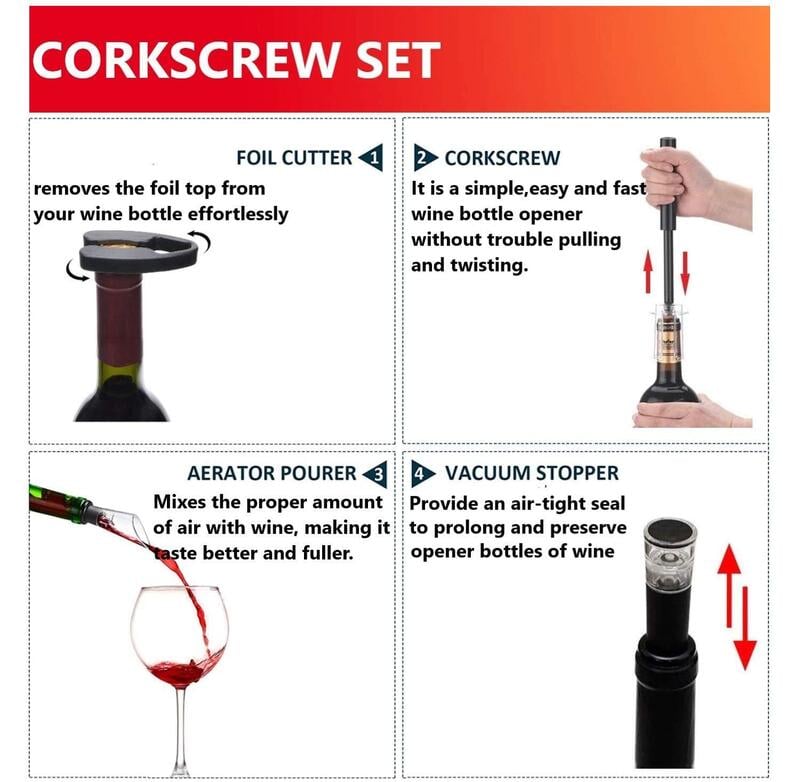 CORKSCREW SET

FOIL CUTTER 1
removes the foil top from your wine bottle effortlessly

2 CORKSCREW
It is a simple,easy and fast wine bottle opener without trouble pulling and twisting.

AERATOR POURER 3
Mixes the proper amount of air with wine, making it taste better and fuller.

4 VACUUM STOPPER
Provide an air-tight seal to prolong and preserve opener bottles of wine