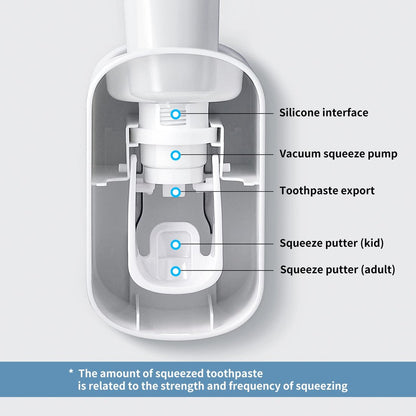 Silicone interface

Vacuum squeeze pump

Toothpaste export

Squeeze putter (kid)

Squeeze putter (adult)

* The amount of squeezed toothpaste is related to the strength and frequency of squeezing