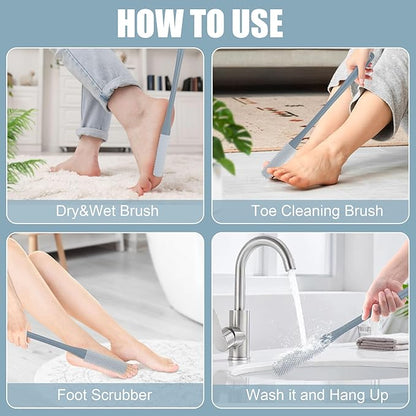 HOW TO USE

Dry&Wet Brush

Toe Cleaning Brush

Foot Scrubber

Wash it and Hang Up