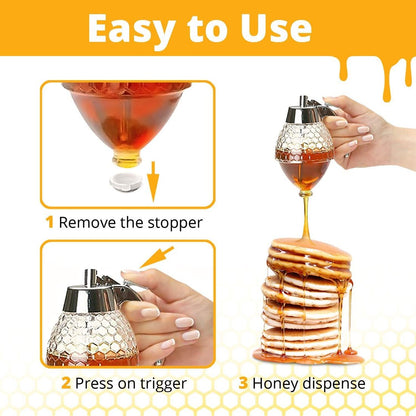 Easy to Use

1 Remove the stopper

2 Press on trigger

3 Honey dispense