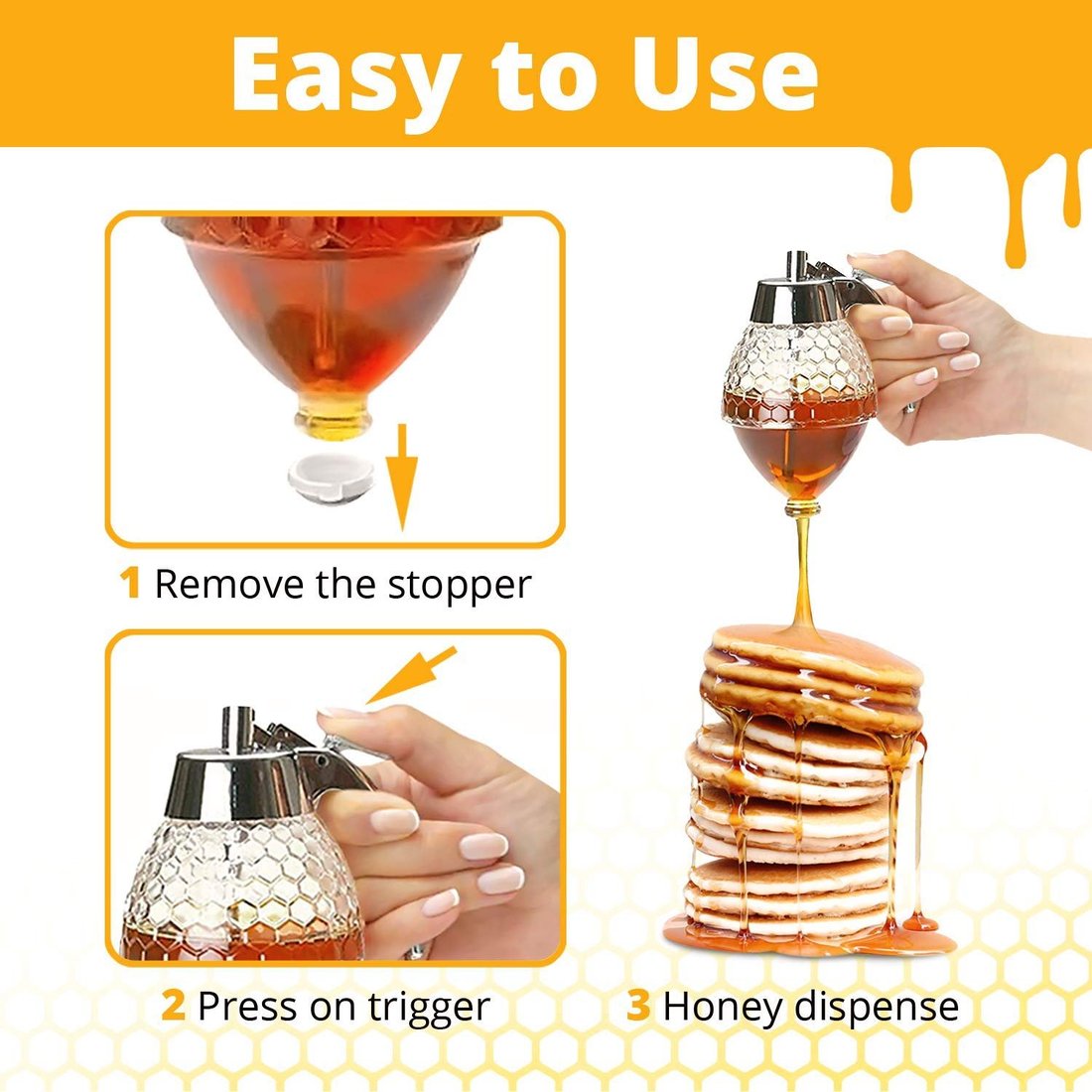 Easy to Use

1 Remove the stopper

2 Press on trigger

3 Honey dispense