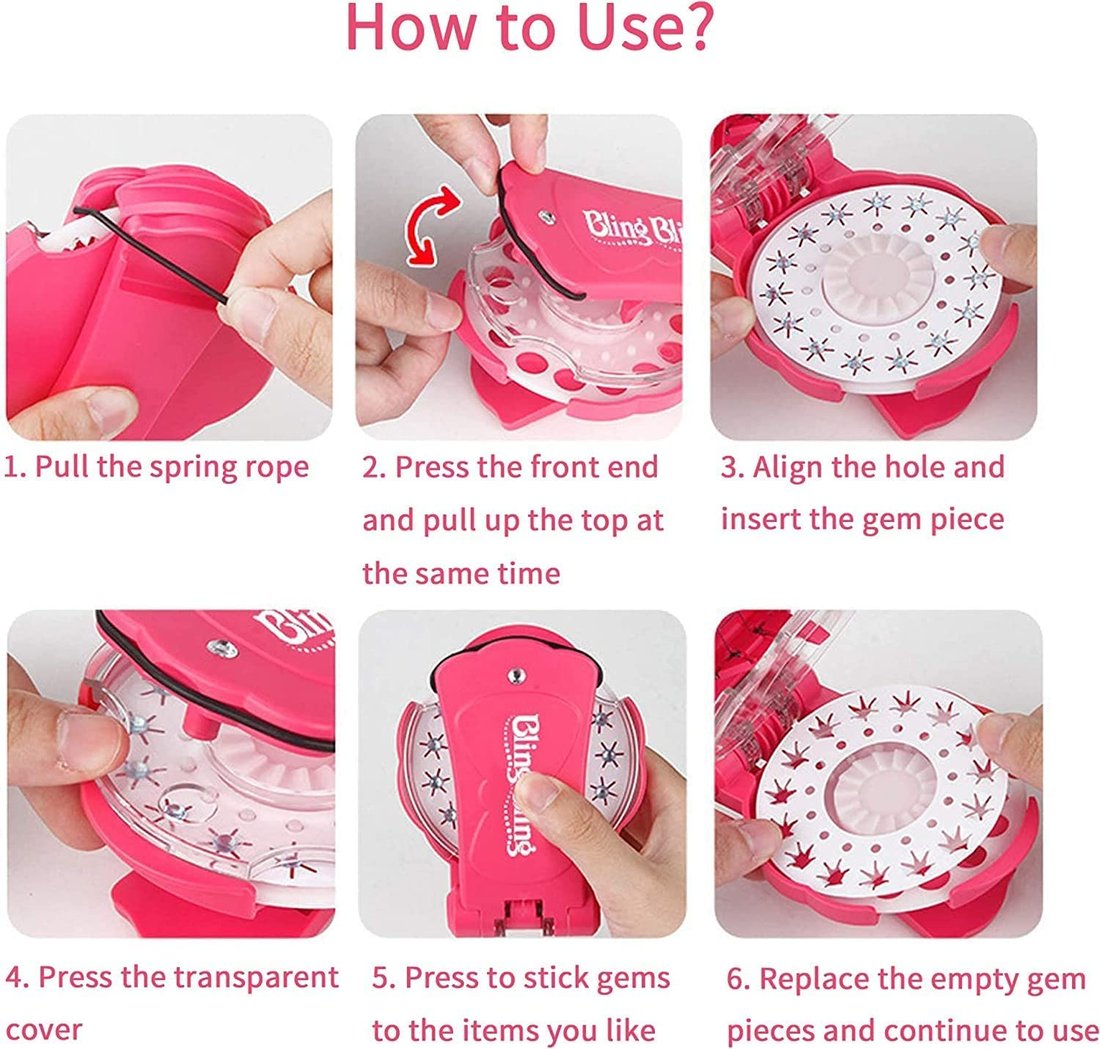 How to Use?

Bling Bli

1. Pull the spring rope

2. Press the front end and pull up the top at the same time

3. Align the hole and insert the gem piece

Blin

Bling Bling

4. Press the transparent cover

5. Press to stick gems to the items you like

6. Replace the empty gem pieces and continue to use