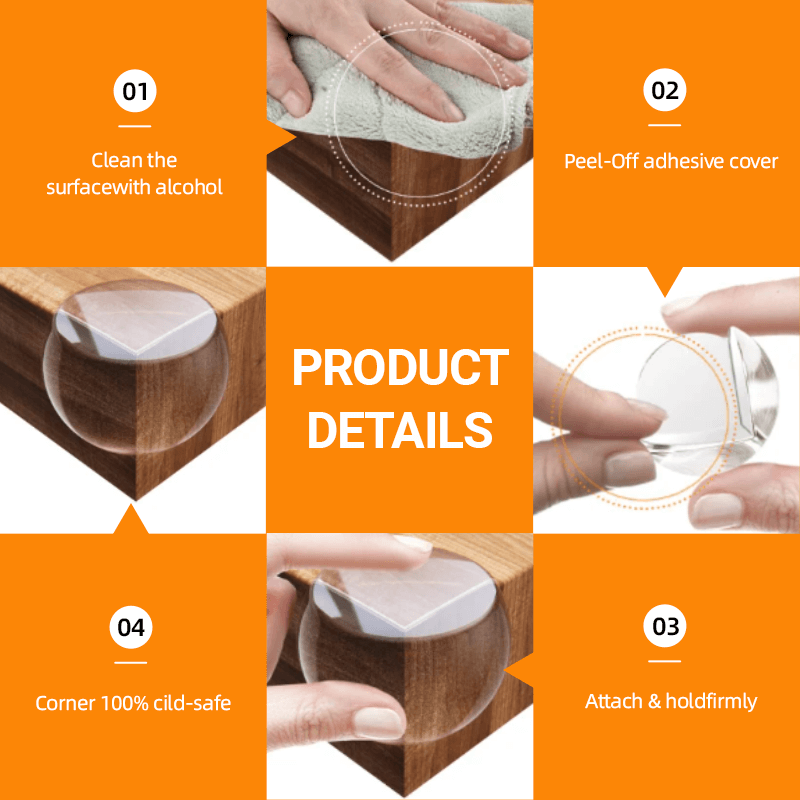 01

Clean the surfacewith alcohol

02

Peel-Off adhesive cover

PRODUCT DETAILS

04

Corner 100% cild-safe

03

Attach & holdfirmly