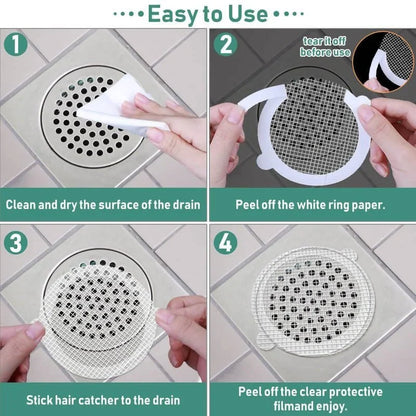 ····Easy to Use····

1

Clean and dry the surface of the drain

2

tear it off before use

Peel off the white ring paper.

3

Stick hair catcher to the drain

4

Peel off the clear protective filmand enjoy.