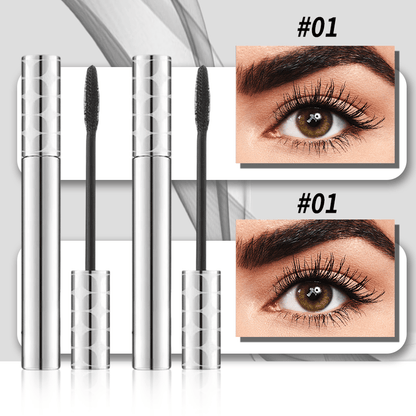 #01

#01