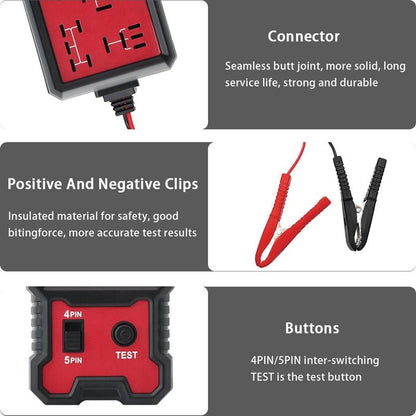 Connector

Seamless butt joint, more solid, long service life, strong and durable

Positive And Negative Clips

Insulated material for safety, good bitingforce, more accurate test results

4PIN

5PIN

TEST

Buttons

4PIN/5PIN inter-switching
TEST is the test button