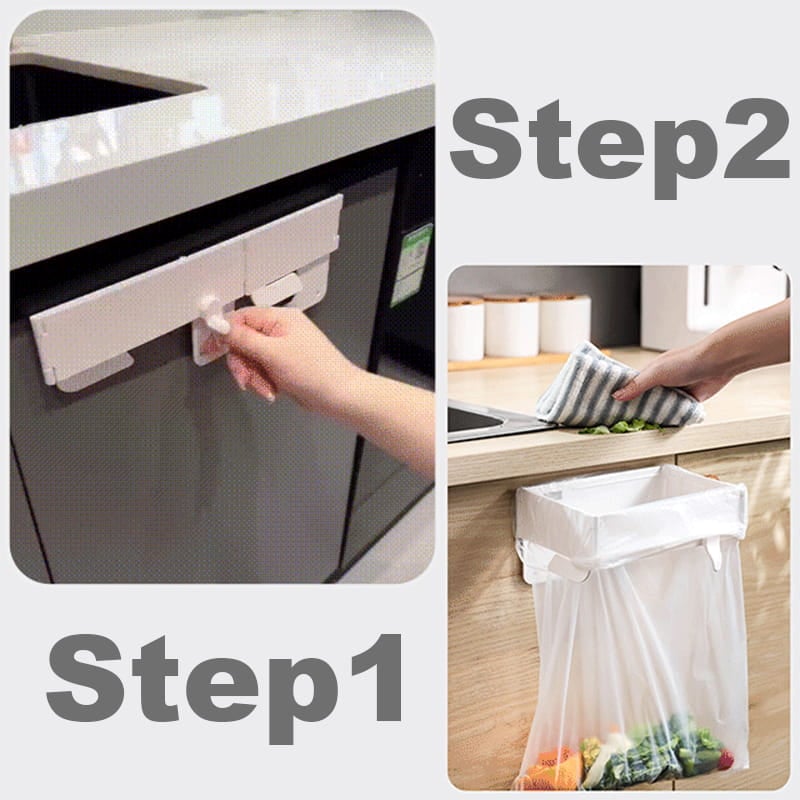 Step2

Step1