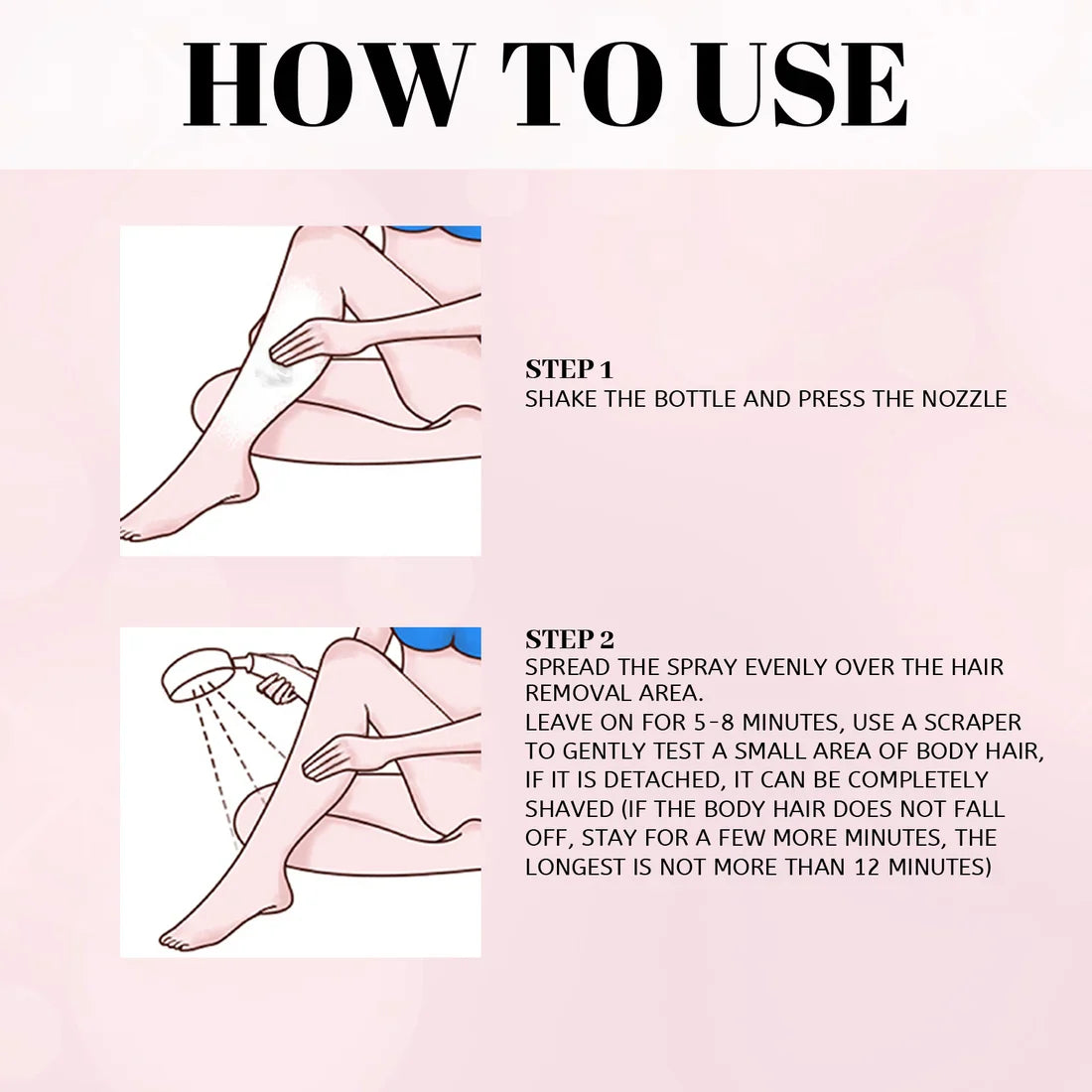 HOW TO USE

STEP 1
SHAKE THE BOTTLE AND PRESS THE NOZZLE

STEP 2
SPREAD THE SPRAY EVENLY OVER THE HAIR REMOVAL AREA.
LEAVE ON FOR 5-8 MINUTES, USE A SCRAPER TO GENTLY TEST A SMALL AREA OF BODY HAIR, IF IT IS DETACHED, IT CAN BE COMPLETELY SHAVED (IF THE BODY HAIR DOES NOT FALL OFF, STAY FOR A FEW MORE MINUTES, THE LONGEST IS NOT MORE THAN 12 MINUTES)