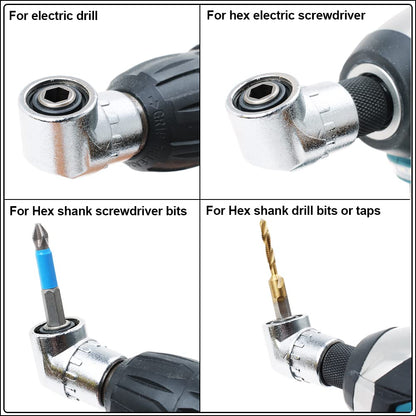 For electric drill

For hex electric screwdriver

For Hex shank screwdriver bits

For Hex shank drill bits or taps