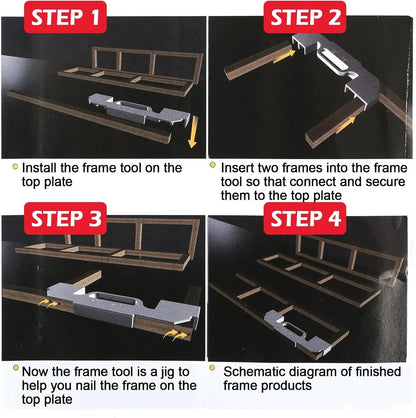 STEP 1

Install the frame tool on the top plate

STEP 2

Insert two frames into the frame tool so that connect and secure them to the top plate

STEP 3

Now the frame tool is a jig to help you nail the frame on the top plate

STEP 4

Schematic diagram of finished frame products