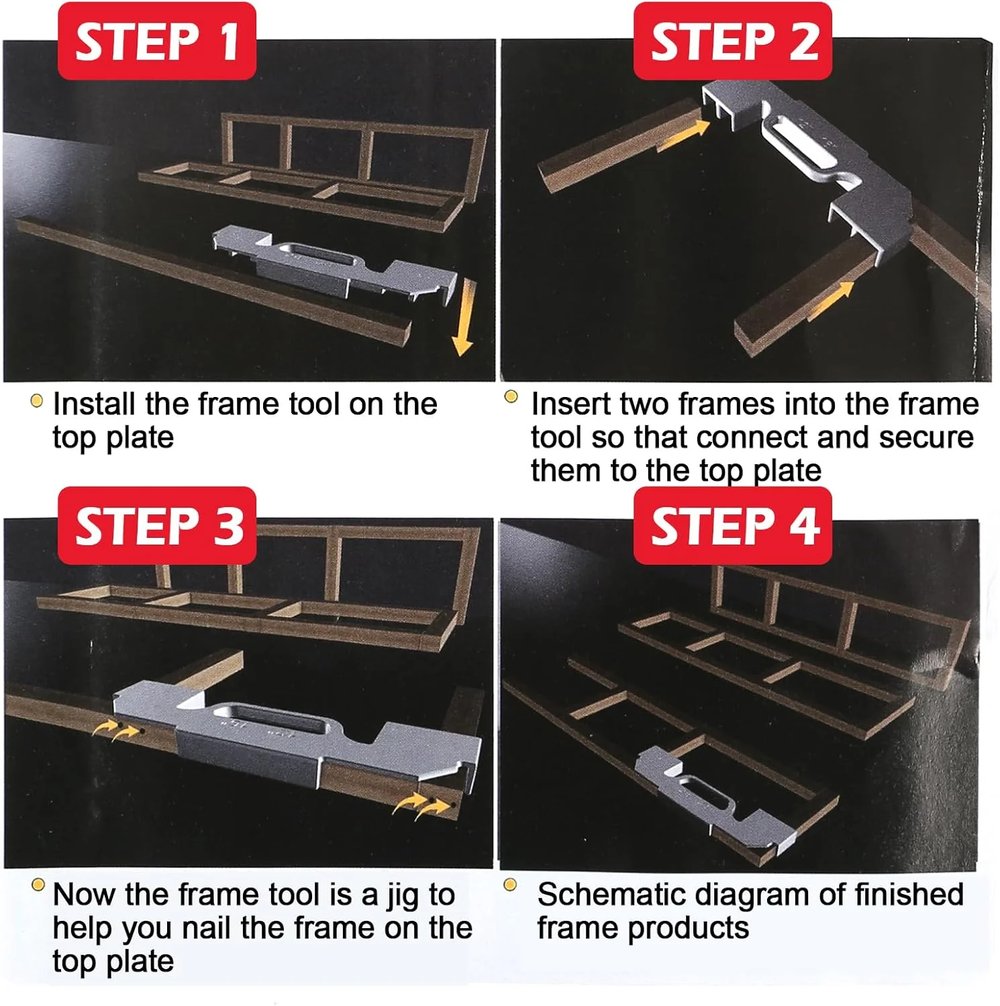 STEP 1

Install the frame tool on the top plate

STEP 2

Insert two frames into the frame tool so that connect and secure them to the top plate

STEP 3

Now the frame tool is a jig to help you nail the frame on the top plate

STEP 4

Schematic diagram of finished frame products