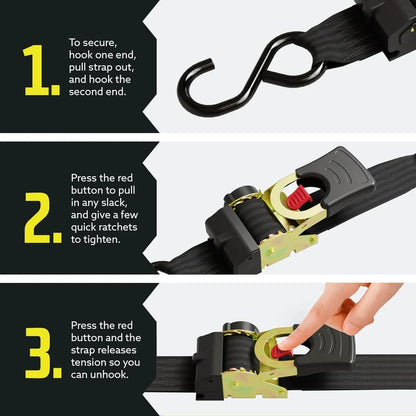 1.

To secure, hook one end, pull strap out, and hook the second end.

2.

Press the red button to pull in any slack, and give a few quick ratchets to tighten.

3.

Press the red button and the strap releases tension so you can unhook.