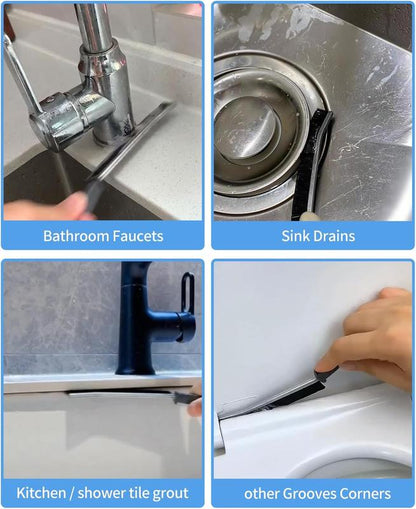 Bathroom Faucets

Sink Drains

Kitchen / shower tile grout

other Grooves Corners