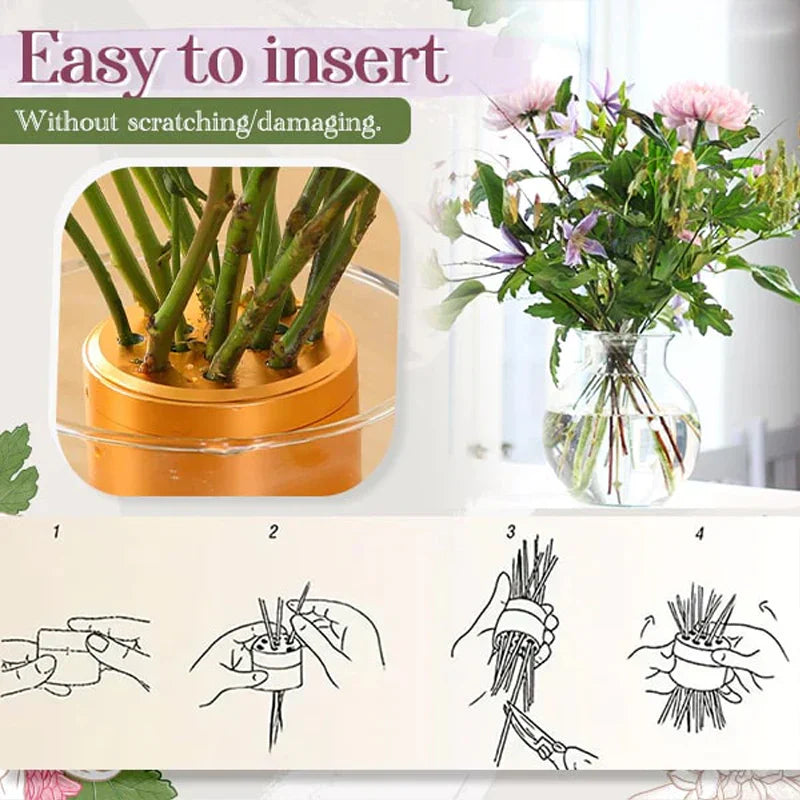 Easy to insert

Without scratching/damaging.

1

2

3

4