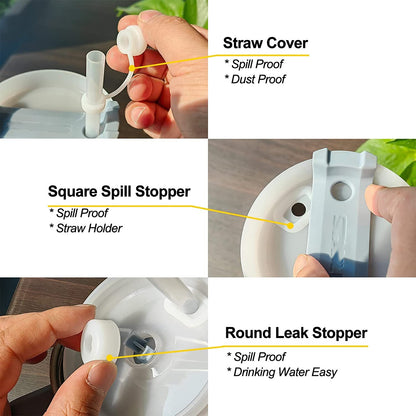 Straw Cover
* Spill Proof
* Dust Proof

Square Spill Stopper
* Spill Proof
* Straw Holder

Round Leak Stopper
* Spill Proof
* Drinking Water Easy