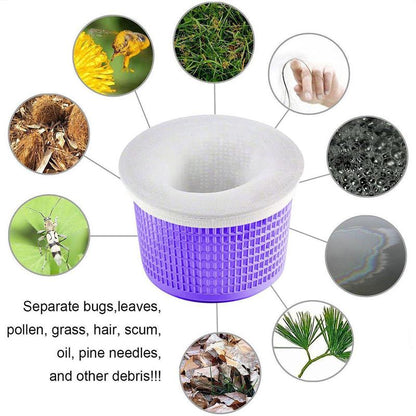 Separate bugs,leaves, pollen, grass, hair, scum, oil, pine needles, and other debris!!!