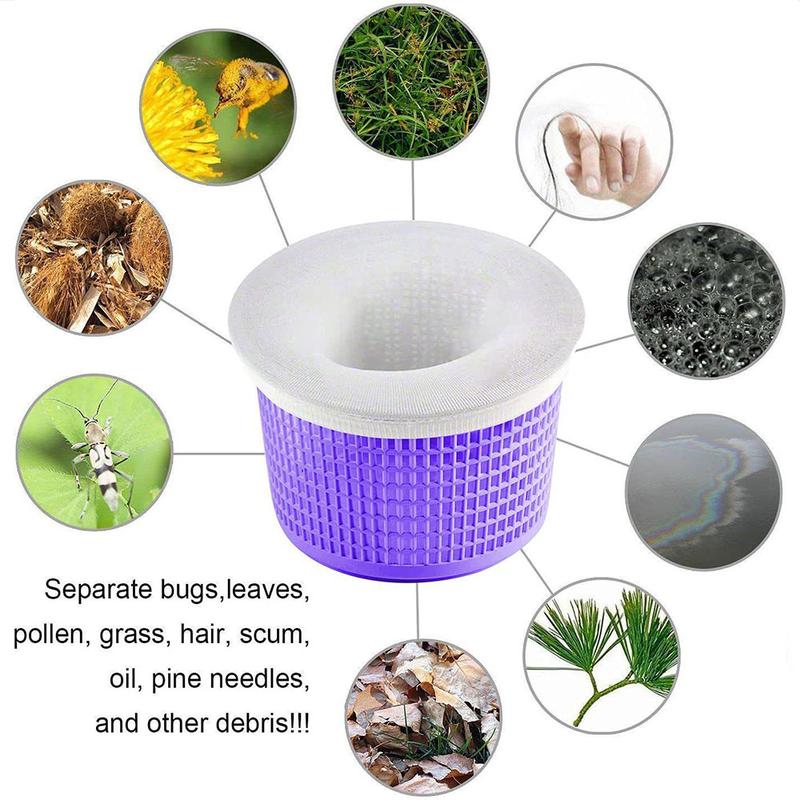 Separate bugs,leaves, pollen, grass, hair, scum, oil, pine needles, and other debris!!!