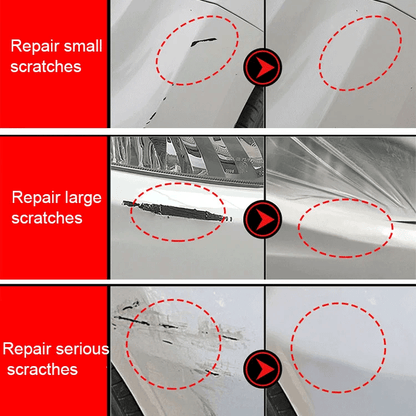 Repair small scratches

Repair large scratches

Repair serious scracthes