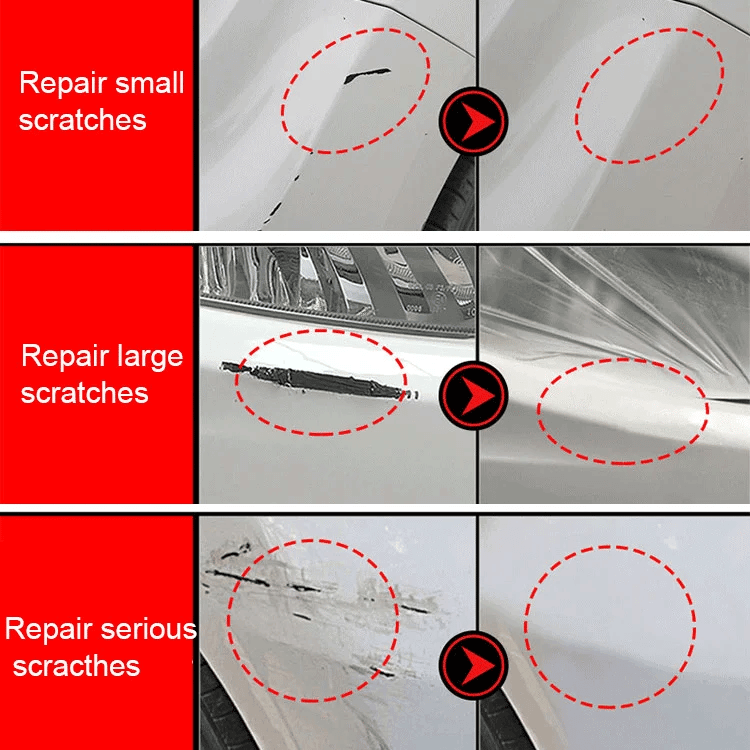 Repair small scratches

Repair large scratches

Repair serious scracthes