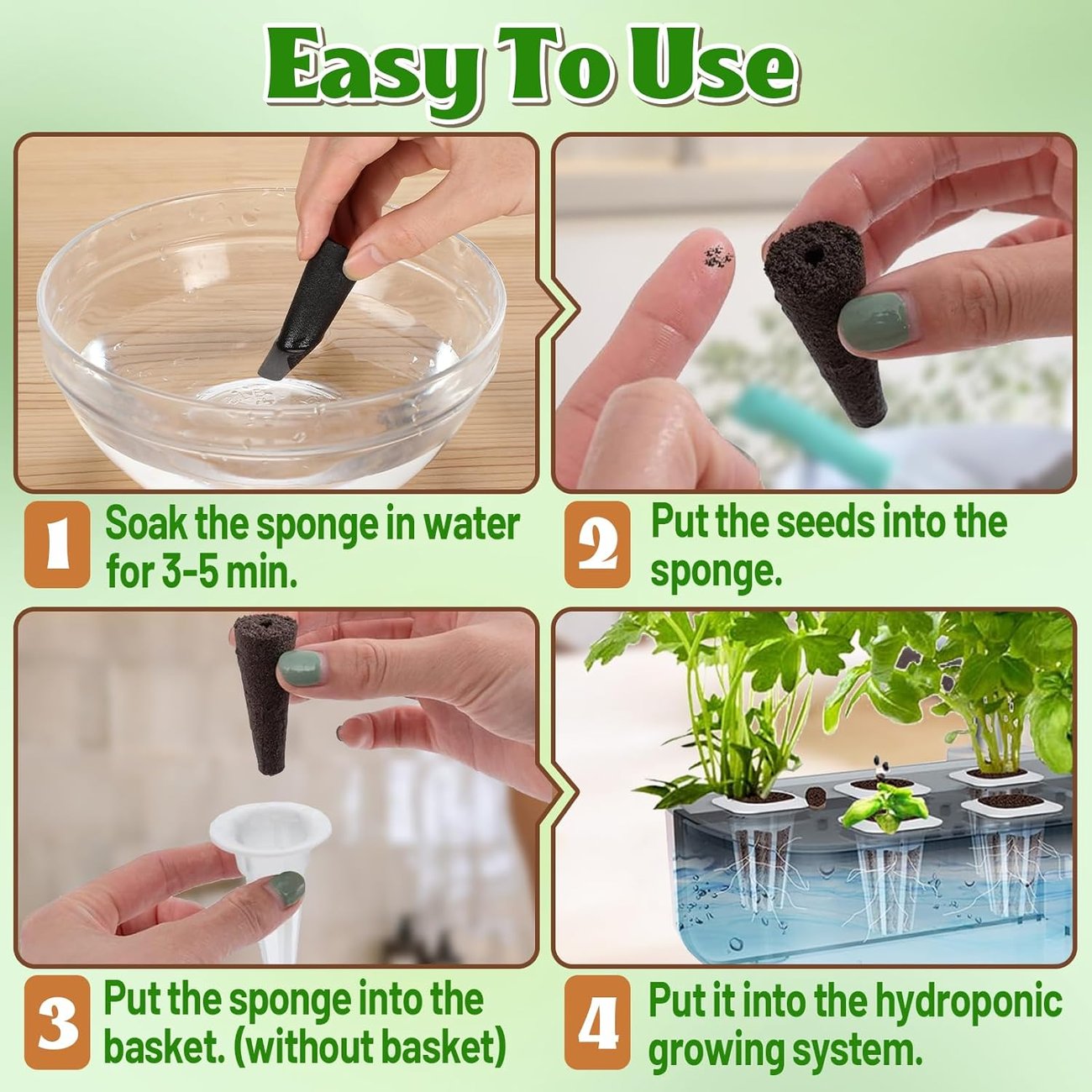 Easy To Use

1 Soak the sponge in water for 3-5 min.

2 Put the seeds into the sponge.

3 Put the sponge into the basket. (without basket)

4 Put it into the hydroponic growing system.