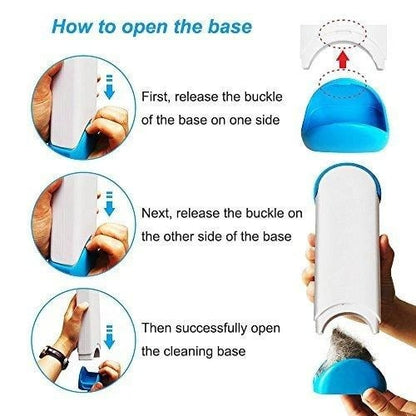 How to open the base

First, release the buckle of the base on one side

Next, release the buckle on the other side of the base

Then successfully open the cleaning base