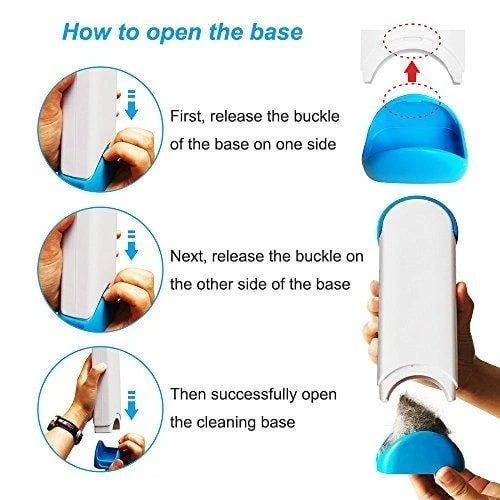 How to open the base

First, release the buckle of the base on one side

Next, release the buckle on the other side of the base

Then successfully open the cleaning base