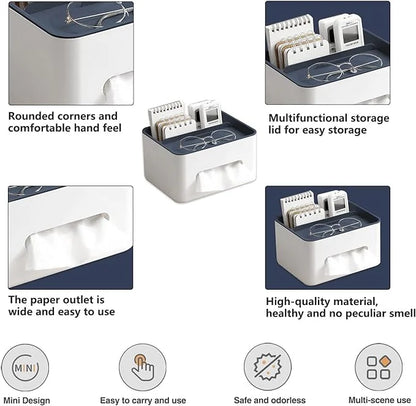 Rounded corners and comfortable hand feel

Multifunctional storage lid for easy storage

The paper outlet is wide and easy to use

High-quality material, healthy and no peculiar smell

MINI

Mini Design

Easy to carry and use

Safe and odorless

Multi-scene use