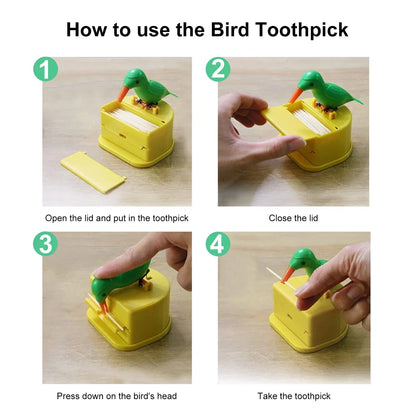 How to use the Bird Toothpick

1

Open the lid and put in the toothpick

2

Close the lid

3

Press down on the bird's head

4

Take the toothpick