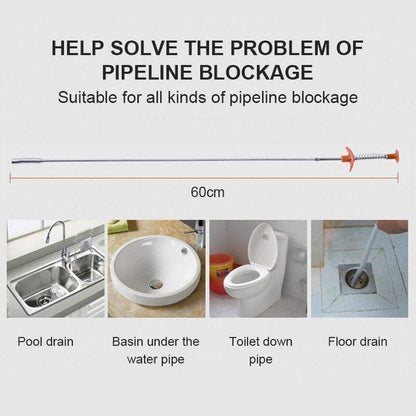 HELP SOLVE THE PROBLEM OF PIPELINE BLOCKAGE

Suitable for all kinds of pipeline blockage

60cm

Pool drain

Basin under the water pipe

Toilet down pipe

Floor drain