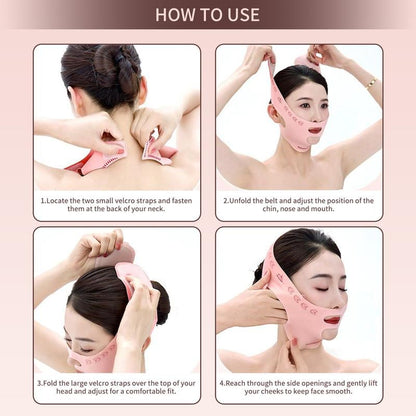 HOW TO USE

1.Locate the two small velcro straps and fasten them at the back of your neck.

2.Unfold the belt and adjust the position of the chin, nose and mouth.

3.Fold the large velcro straps over the top of your head and adjust for a comfortable fit.

4.Reach through the side openings and gently lift your cheeks to keep face smooth.