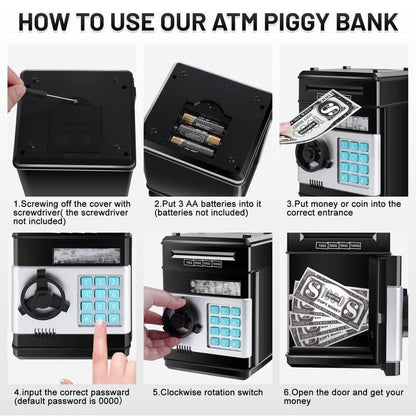 HOW TO USE OUR ATM PIGGY BANK

1.Screwing off the cover with screwdriver( the screwdriver not included)

2.Put 3 AA batteries into it (batteries not included)

3.Put money or coin into the correct entrance

4.input the correct passward (default password is 0000)

5.Clockwise rotation switch

6.Open the door and get your money