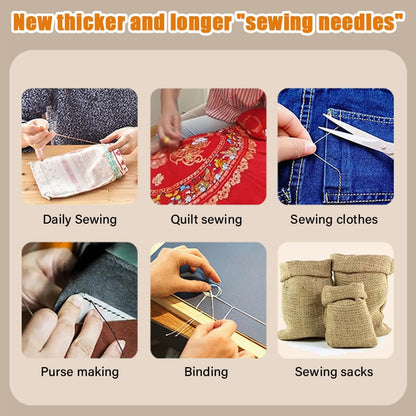 New thicker and longer "sewing needles"

Daily Sewing

Quilt sewing

Sewing clothes

Purse making

Binding

Sewing sacks