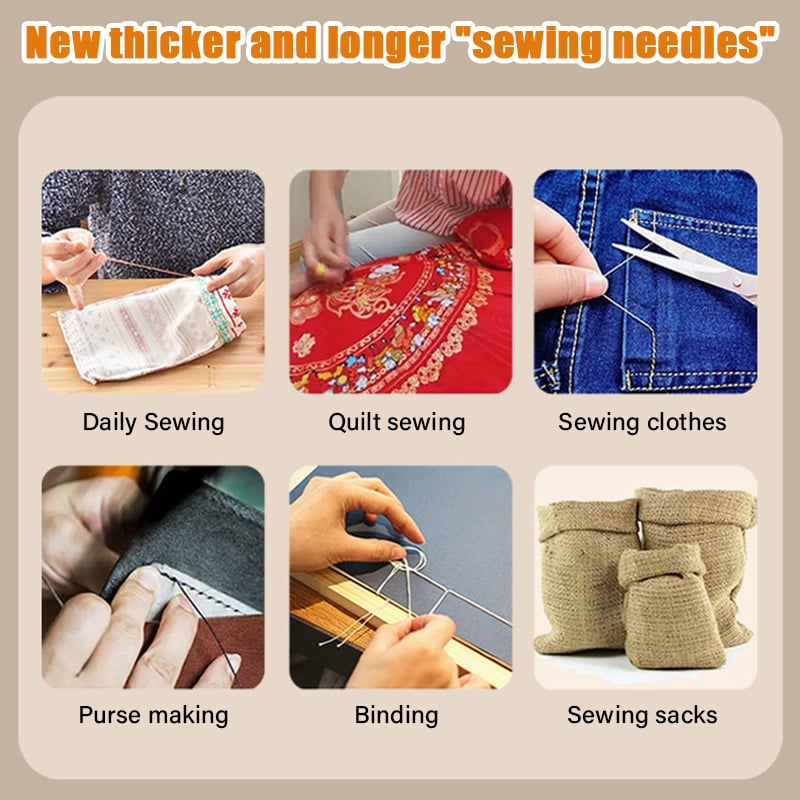 New thicker and longer "sewing needles"

Daily Sewing

Quilt sewing

Sewing clothes

Purse making

Binding

Sewing sacks