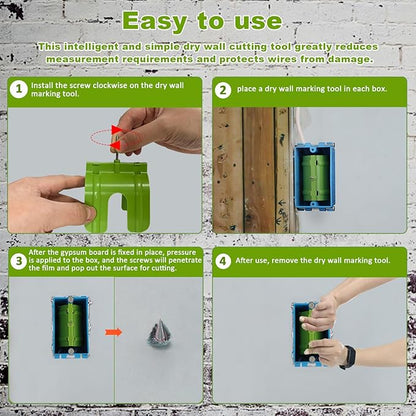 Easy to use

This intelligent and simple dry wall cutting tool greatly reduces measurement requirements and protects wires from damage.

1 Install the screw clockwise on the dry wall marking tool.

2 place a dry wall marking tool in each box.

3 After the gypsum board is fixed in place, pressure is applied to the box, and the screws will penetrate the film and pop out the surface for cutting.

4 After use, remove the dry wall marking tool.