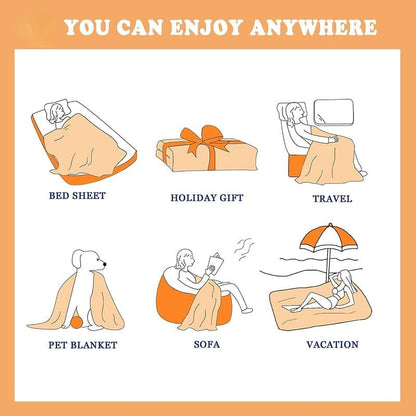 YOU CAN ENJOY ANYWHERE

BED SHEET

HOLIDAY GIFT

TRAVEL

PET BLANKET

SOFA

VACATION