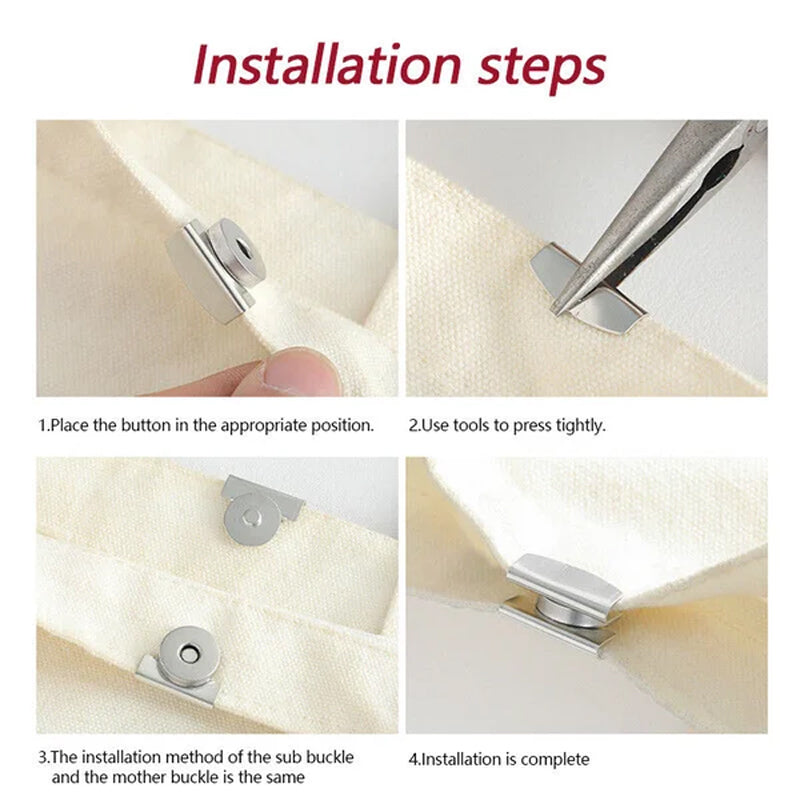 Installation steps

1.Place the button in the appropriate position.

2.Use tools to press tightly.

3.The installation method of the sub buckle and the mother buckle is the same

4.Installation is complete