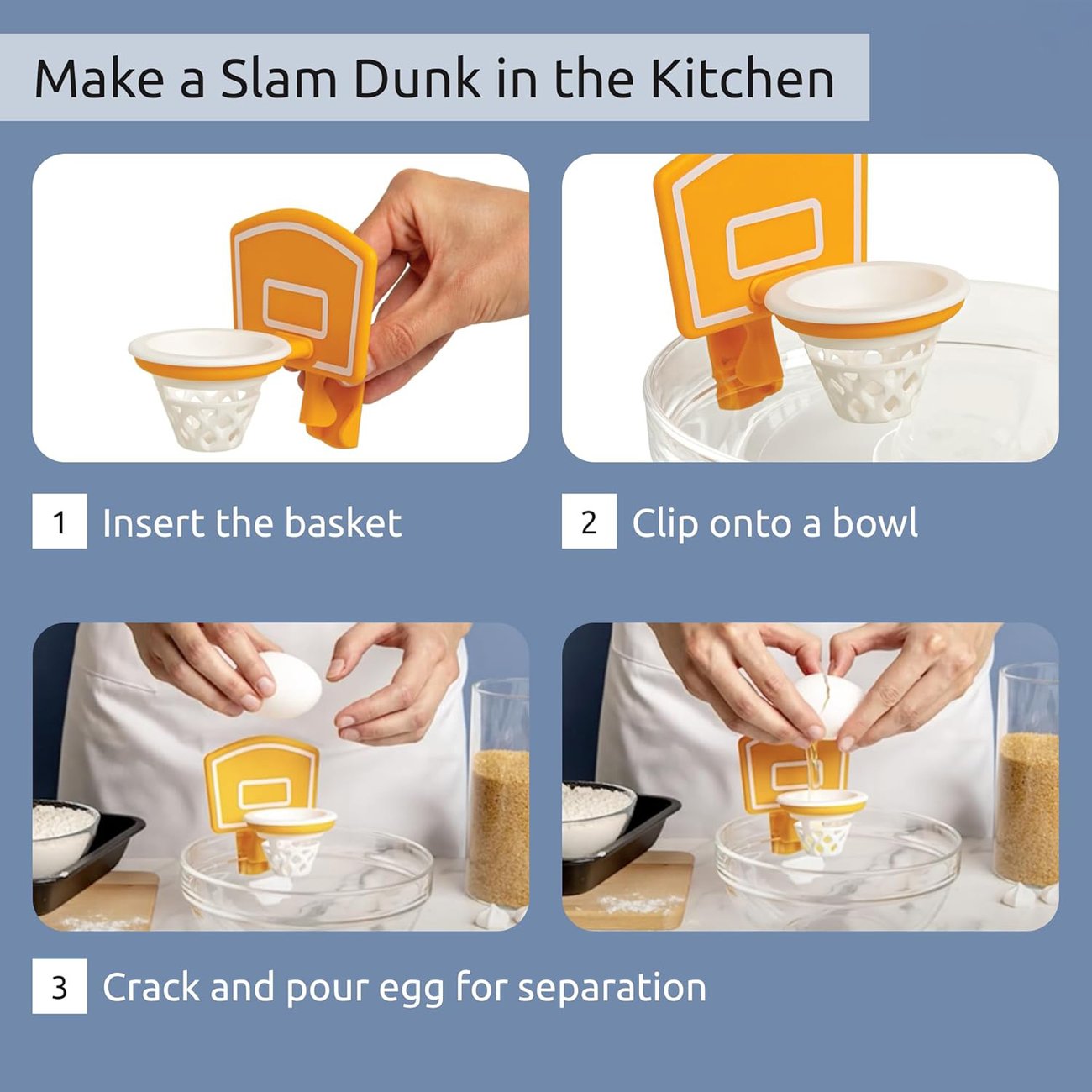 Make a Slam Dunk in the Kitchen

1 Insert the basket

2 Clip onto a bowl

3 Crack and pour egg for separation