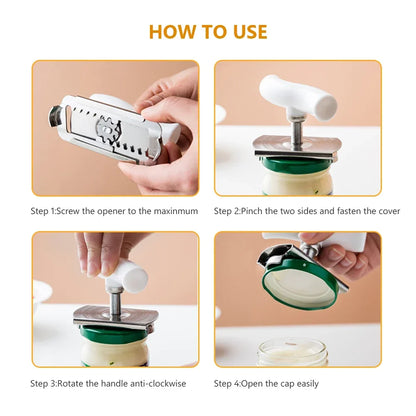 HOW TO USE

Step 1:Screw the opener to the maxinmum

Step 2:Pinch the two sides and fasten the cover

Step 3:Rotate the handle anti-clockwise

Step 4:Open the cap easily