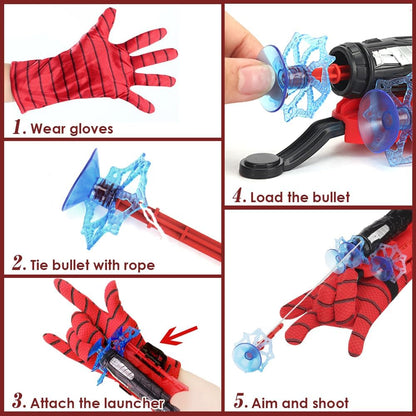 1. Wear gloves

2. Tie bullet with rope

3. Attach the launcher

4. Load the bullet

5. Aim and shoot