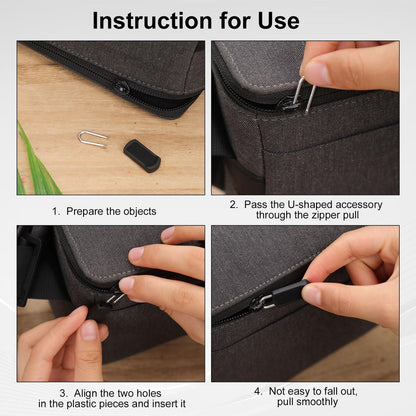 Instruction for Use

1. Prepare the objects

2. Pass the U-shaped accessory through the zipper pull

3. Align the two holes in the plastic pieces and insert it

4. Not easy to fall out, pull smoothly