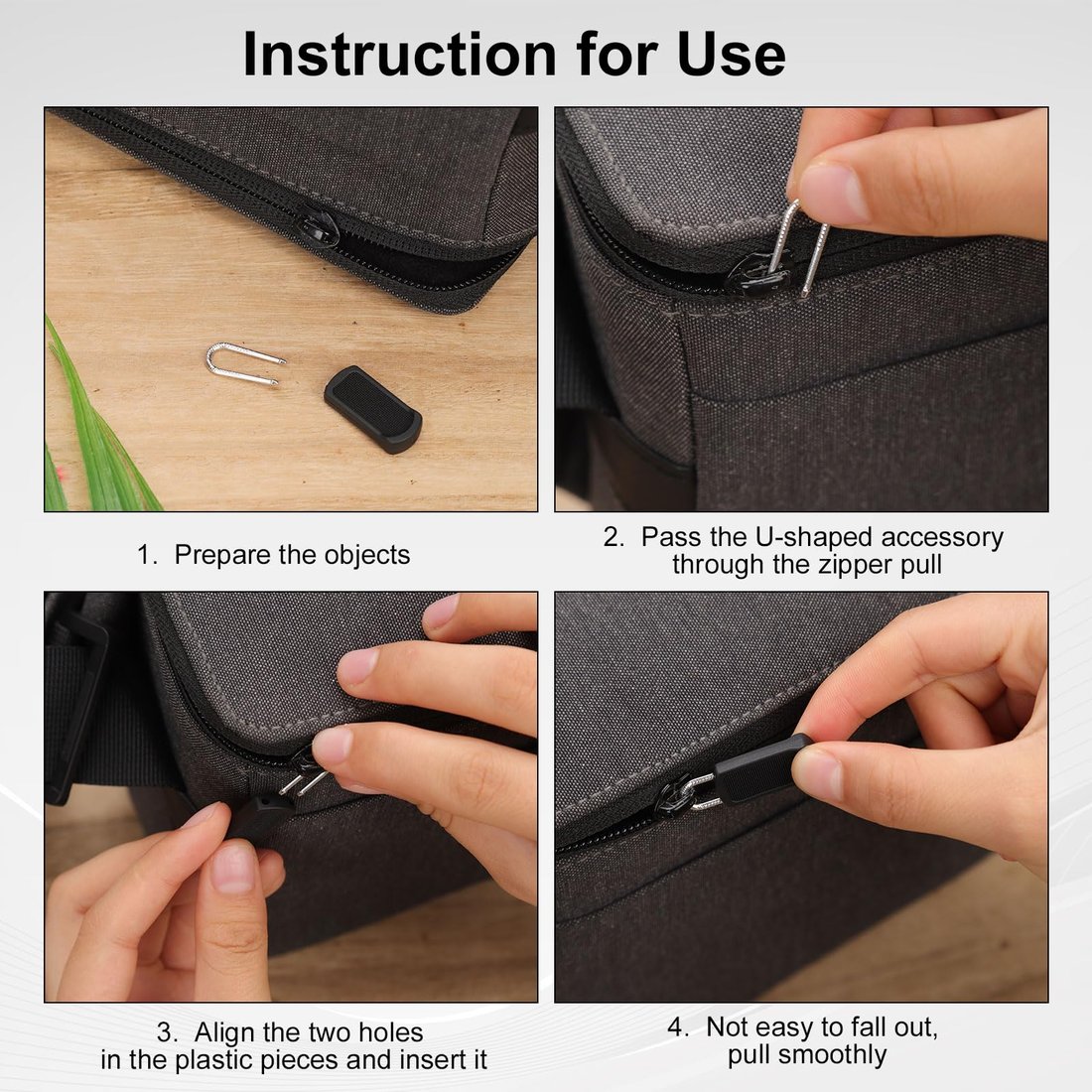 Instruction for Use

1. Prepare the objects

2. Pass the U-shaped accessory through the zipper pull

3. Align the two holes in the plastic pieces and insert it

4. Not easy to fall out, pull smoothly