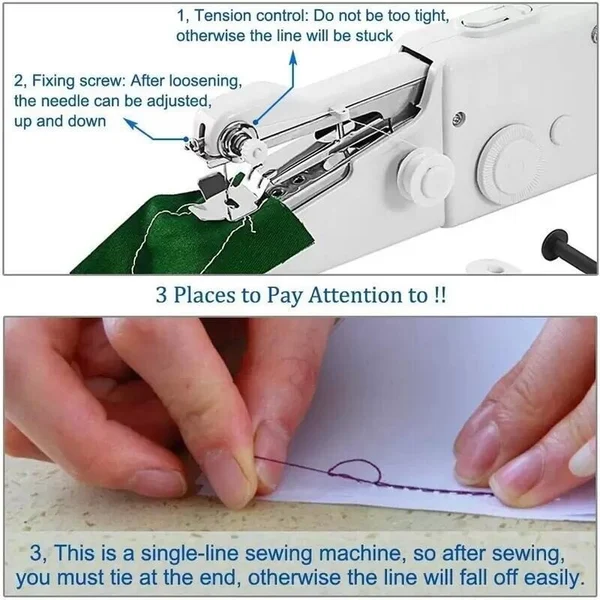 1, Tension control: Do not be too tight, otherwise the line will be stuck

2, Fixing screw: After loosening, the needle can be adjusted, up and down

3 Places to Pay Attention to !!

3, This is a single-line sewing machine, so after sewing, you must tie at the end, otherwise the line will fall off easily.