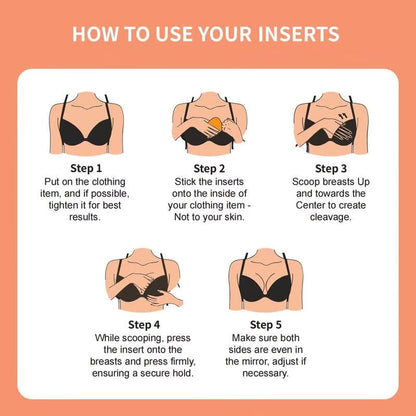 HOW TO USE YOUR INSERTS

Step 1
Put on the clothing item, and if possible, tighten it for best results.

Step 2
Stick the inserts onto the inside of your clothing item - Not to your skin.

Step 3
Scoop breasts Up and towards the Center to create cleavage.

Step 4
While scooping, press the insert onto the breasts and press firmly, ensuring a secure hold.

Step 5
Make sure both sides are even in the mirror, adjust if necessary.