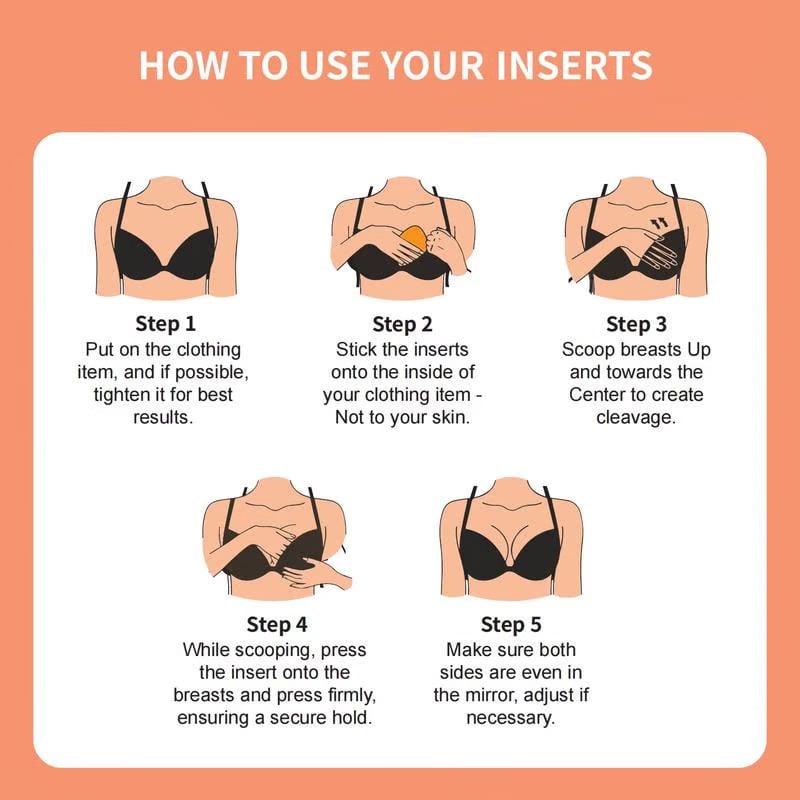 HOW TO USE YOUR INSERTS

Step 1
Put on the clothing item, and if possible, tighten it for best results.

Step 2
Stick the inserts onto the inside of your clothing item - Not to your skin.

Step 3
Scoop breasts Up and towards the Center to create cleavage.

Step 4
While scooping, press the insert onto the breasts and press firmly, ensuring a secure hold.

Step 5
Make sure both sides are even in the mirror, adjust if necessary.